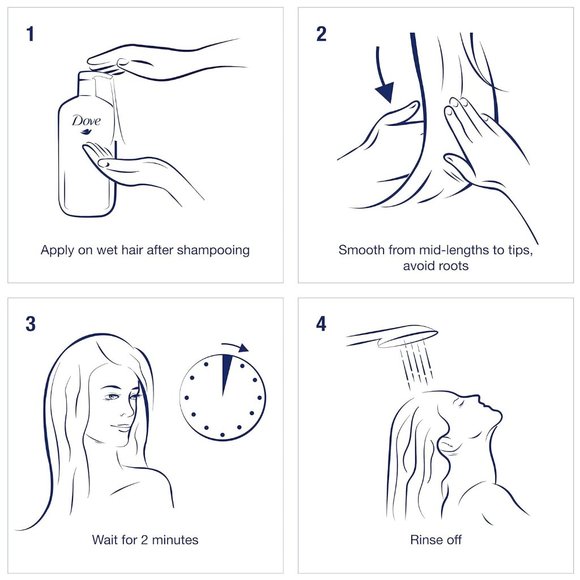 1

Dove

Apply on wet hair after shampooing

2

Smooth from mid-lengths to tips, avoid roots

3

Wait for 2 minutes

4

Rinse off